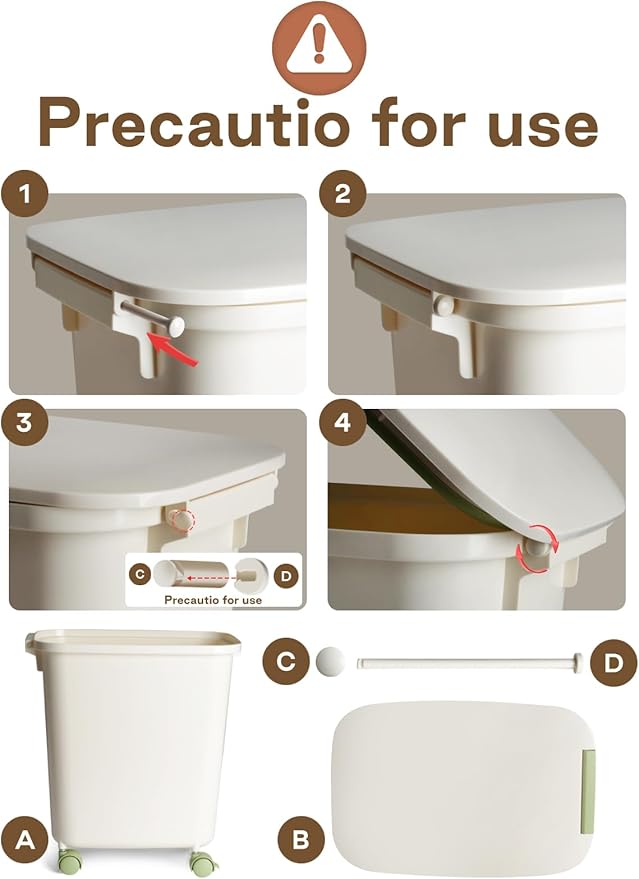 Precautio for use

1

2

3

C

D

Precautio for use

4

C

D

A

B