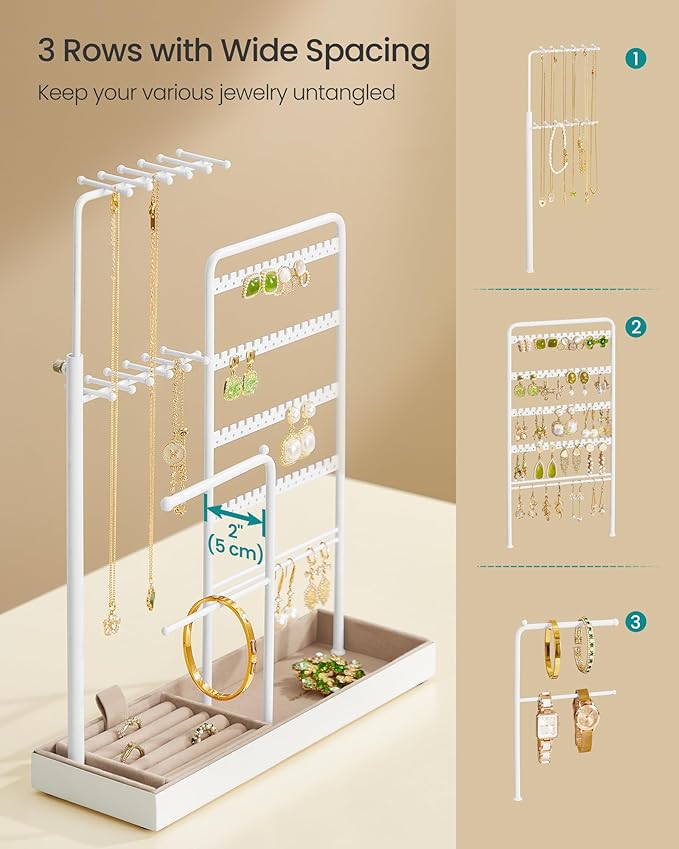 3 Rows with Wide Spacing

Keep your various jewelry untangled

2"
(5 cm)

1

2

3