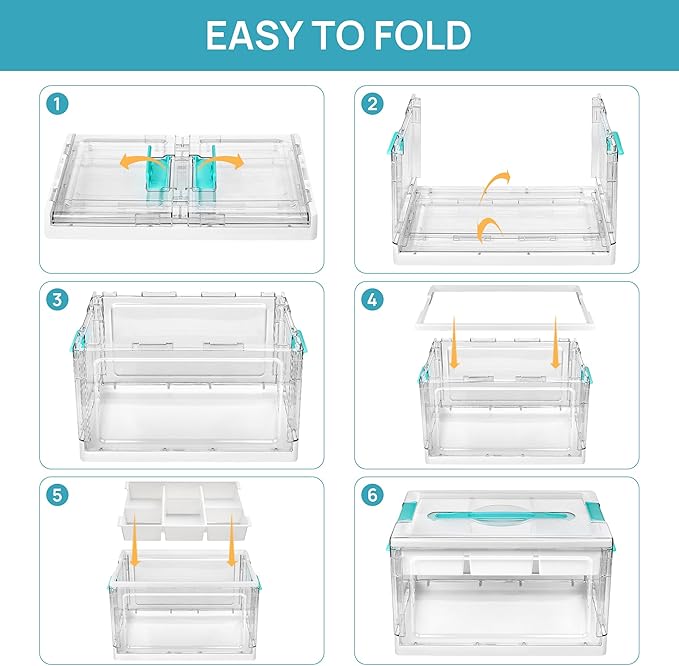 EASY TO FOLD

1

2

3

4

5

6